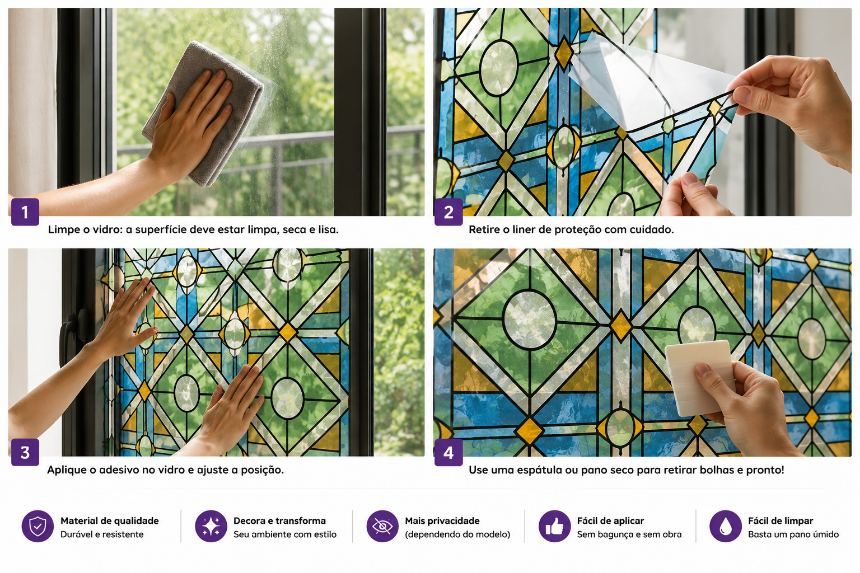 1
Limpe o vidro: a superfície deve estar limpa, seca e lisa.

2
Retire o liner de proteção com cuidado.

3
Aplique o adesivo no vidro e ajuste a posição.

4
Use uma espátula ou pano seco para retirar bolhas e pronto!

Material de qualidade
Durável e resistente

Decora e transforma
Seu ambiente com estilo

Mais privacidade
(dependendo do modelo)

Fácil de aplicar
Sem bagunça e sem obra

Fácil de limpar
Basta um pano úmido